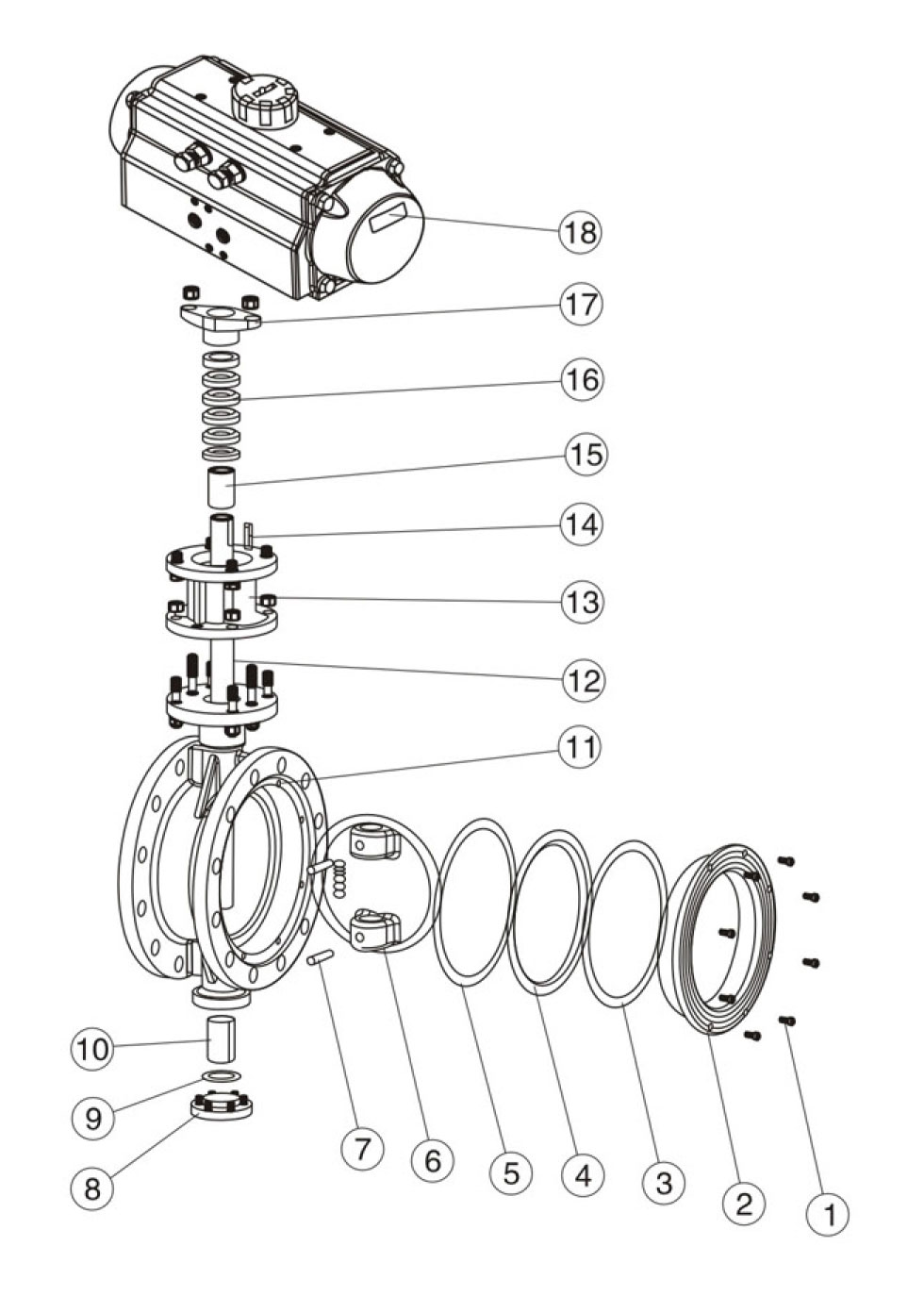 18
17
16
15
14
13
12
11
10
9
8
7
6
5
4
3
2
1